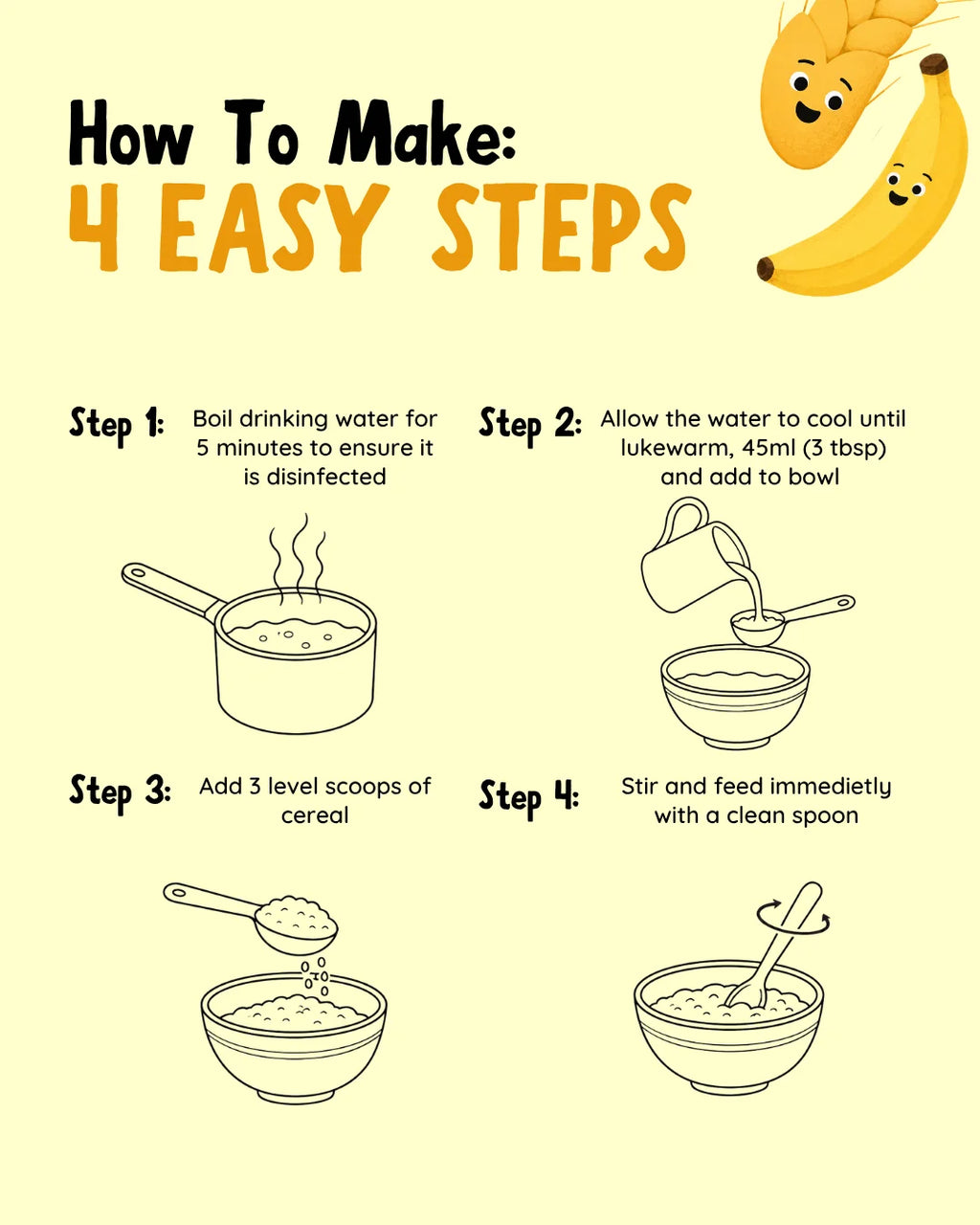 How To Make:
4 EASY STEPS

Step 1: Boil drinking water for 5 minutes to ensure it is disinfected

Step 2: Allow the water to cool until lukewarm, 45ml (3 tbsp) and add to bowl

Step 3: Add 3 level scoops of cereal

Step 4: Stir and feed immedietly with a clean spoon