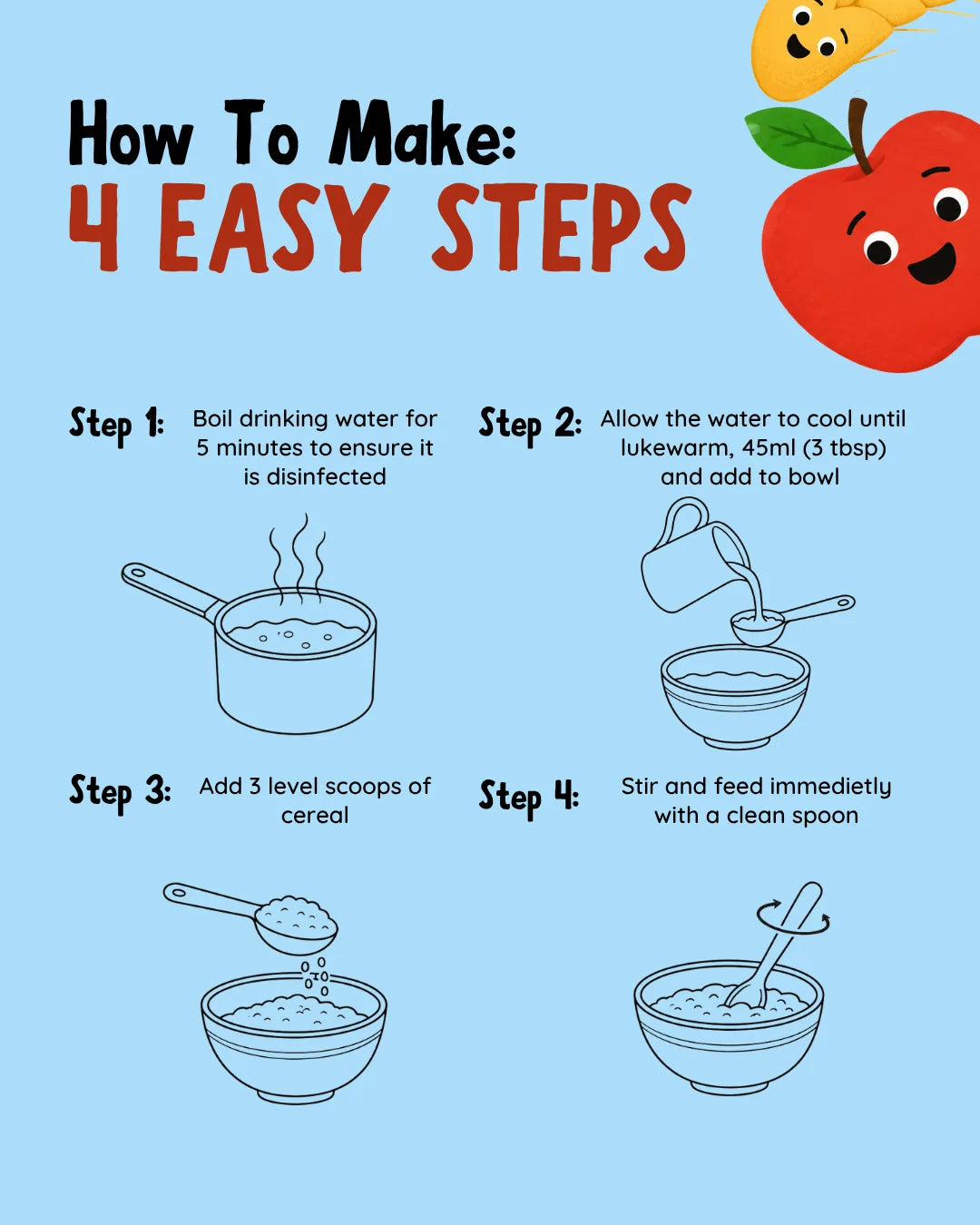 How To Make:
4 EASY STEPS

Step 1: Boil drinking water for 5 minutes to ensure it is disinfected

Step 2: Allow the water to cool until lukewarm, 45ml (3 tbsp) and add to bowl

Step 3: Add 3 level scoops of cereal

Step 4: Stir and feed immedietly with a clean spoon